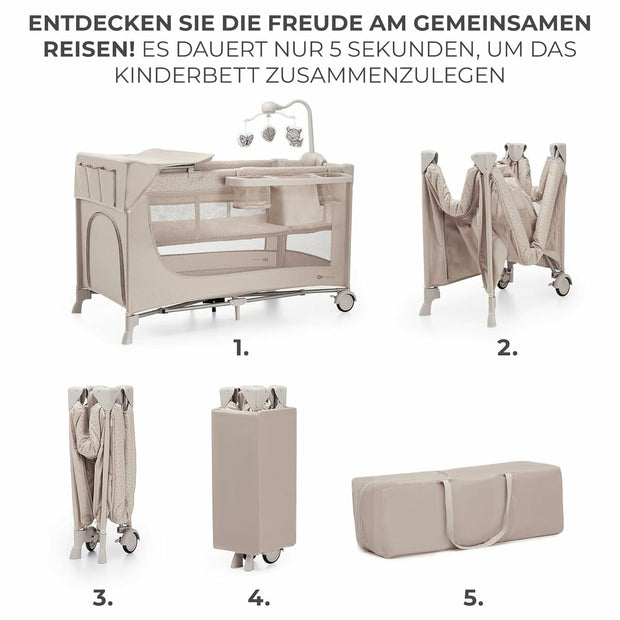 ENTDECKEN SIE DIE FREUDE AM GEMEINSAMEN REISEN! ES DAUERT NUR 5 SEKUNDEN, UM DAS KINDERBETT ZUSAMMENZULEGEN

1.

2.

3.

4.

5.