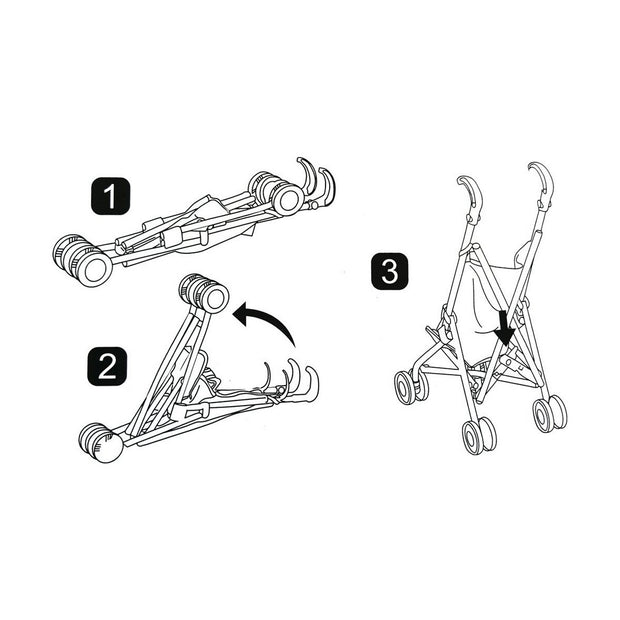 1
2
3