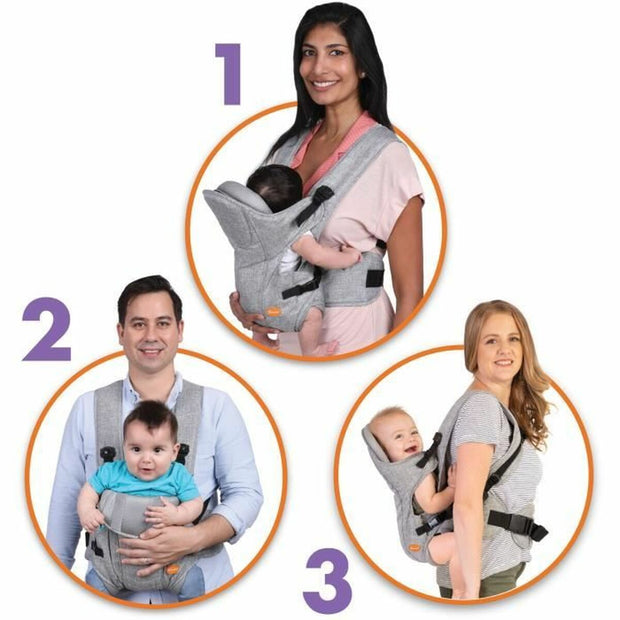 1

2

3